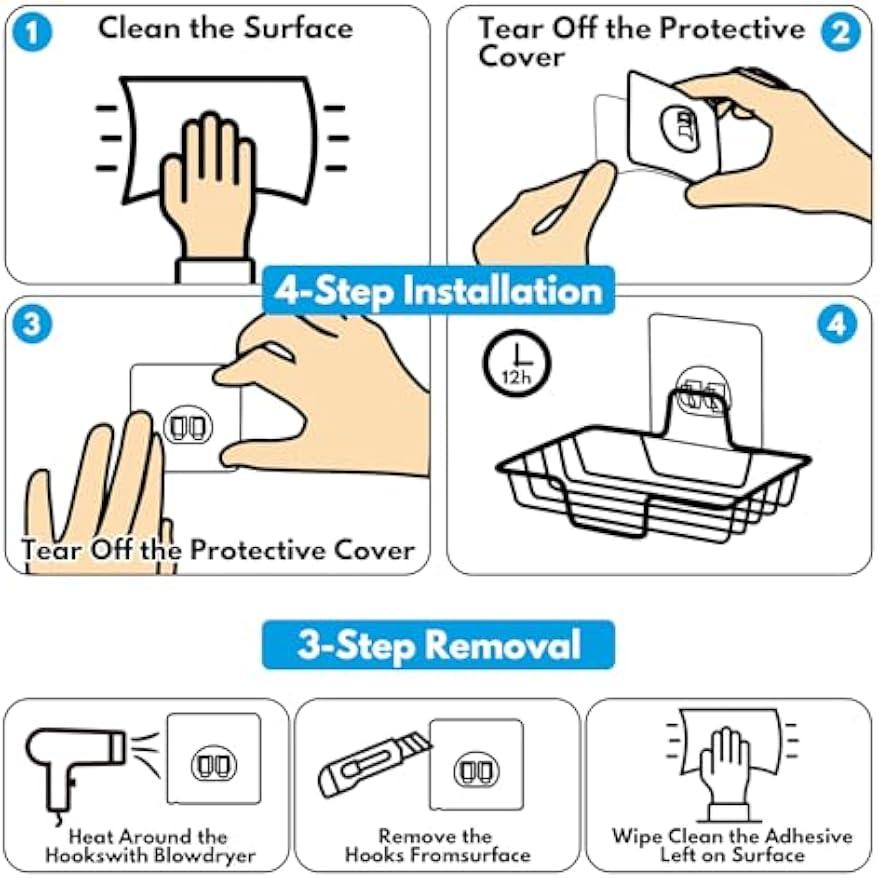 1 Clean the Surface

Tear Off the Protective Cover 2

4-Step Installation

3

Tear Off the Protective Cover

12h 4

3-Step Removal

Heat Around the Hookswith Blowdryer

Remove the Hooks Fromsurface

Wipe Clean the Adhesive Left on Surface