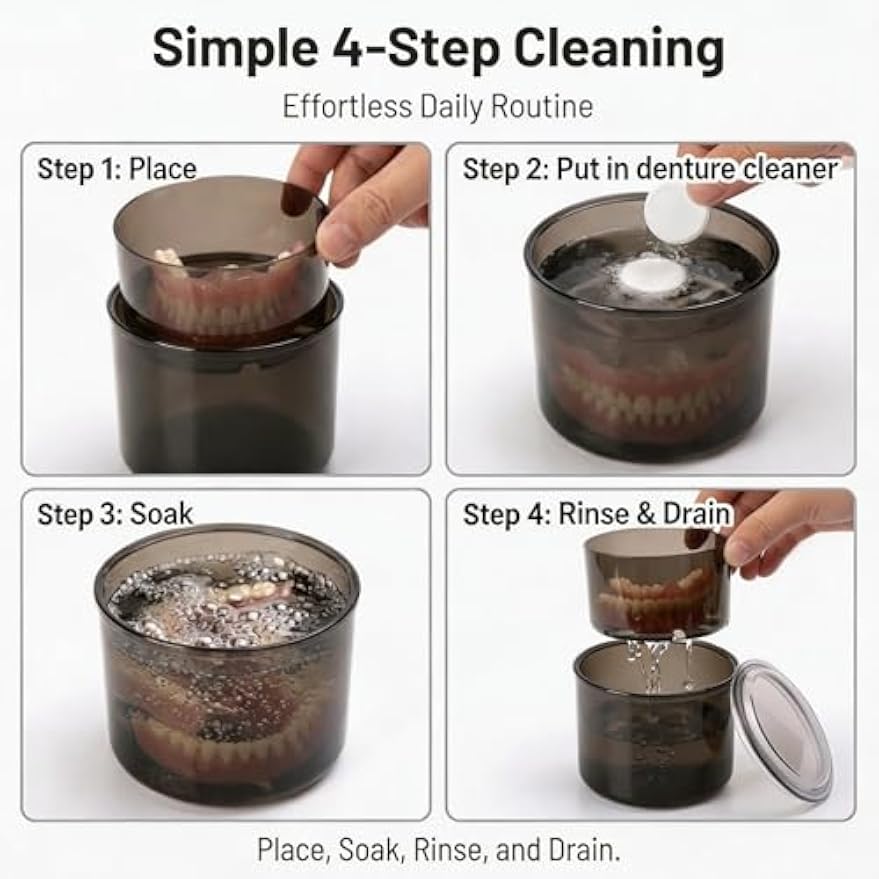 Simple 4-Step Cleaning

Effortless Daily Routine

Step 1: Place

Step 2: Put in denture cleaner

Step 3: Soak

Step 4: Rinse & Drain

Place, Soak, Rinse, and Drain.